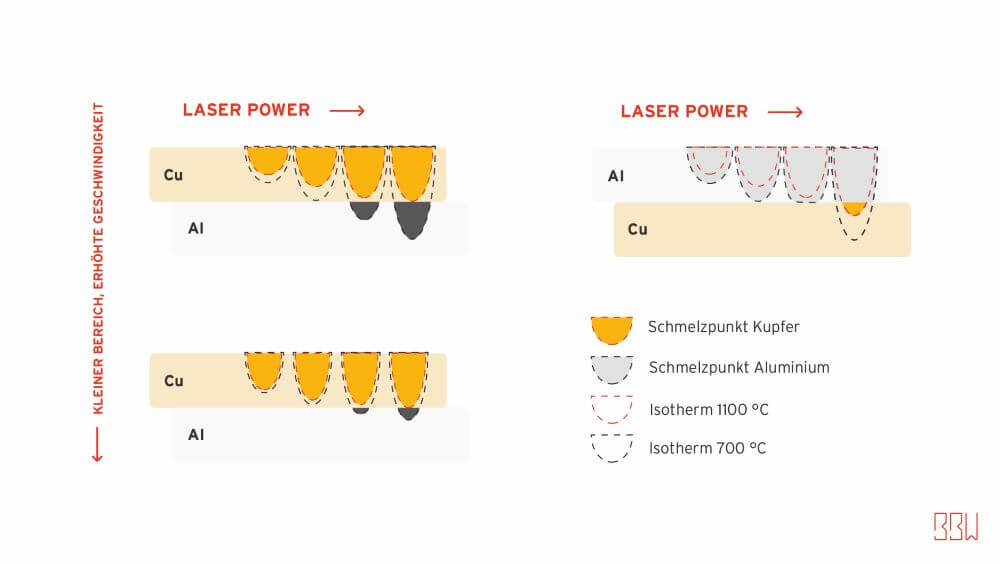 KLEINER BEREICH, ERHÖHTE GESCHWINDIGKEIT

LASER POWER

Cu

Al

Cu

Al

LASER POWER

Al

Cu

Schmelzpunkt Kupfer

Schmelzpunkt Aluminium

Isotherm 1100 °C

Isotherm 700 °C

BBW