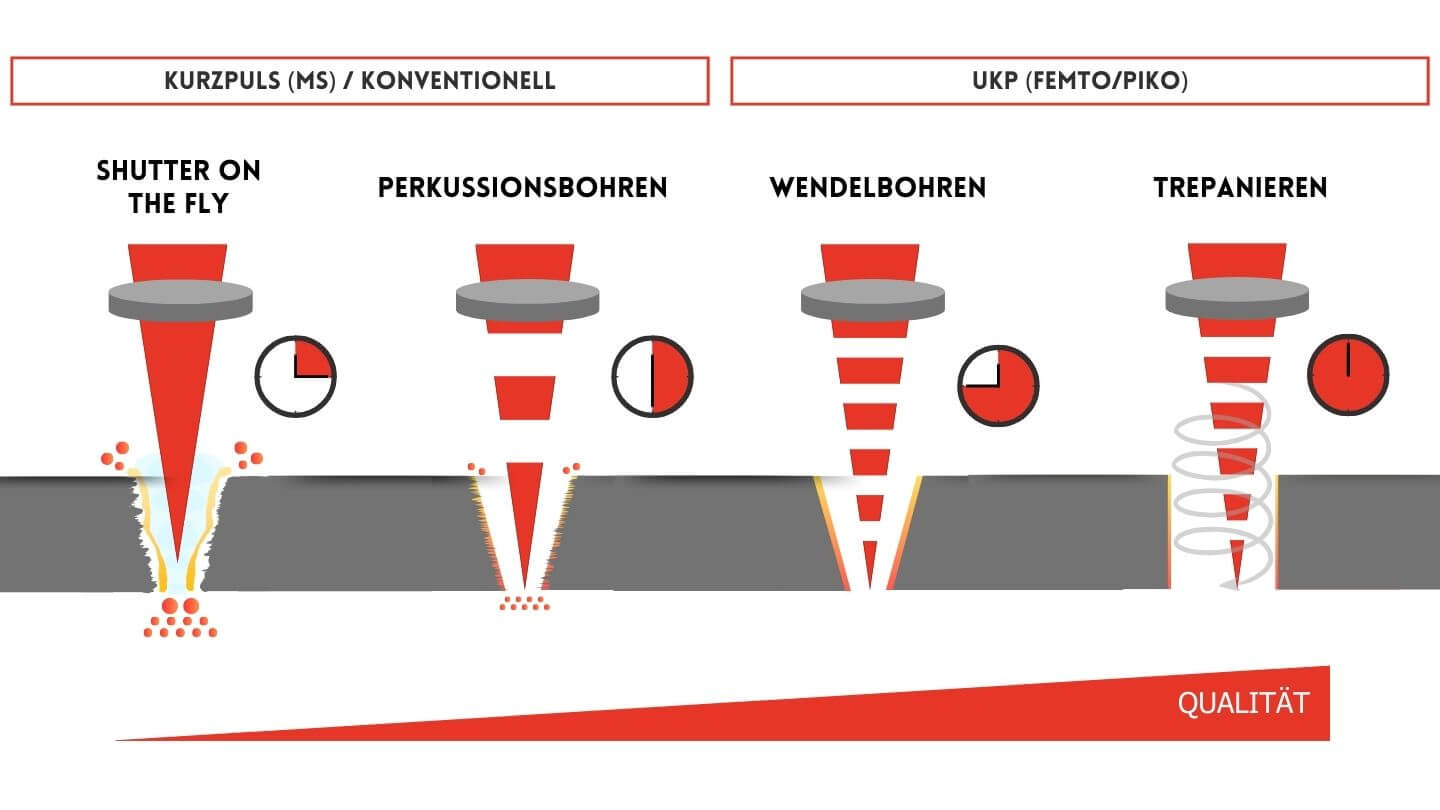 KURZPULS (MS) / KONVENTIONELL

UKP (FEMTO/PIKO)

SHUTTER ON THE FLY

PERKUSSIONSBOHREN

WENDELBOHREN

TREPANIEREN

QUALITÄT